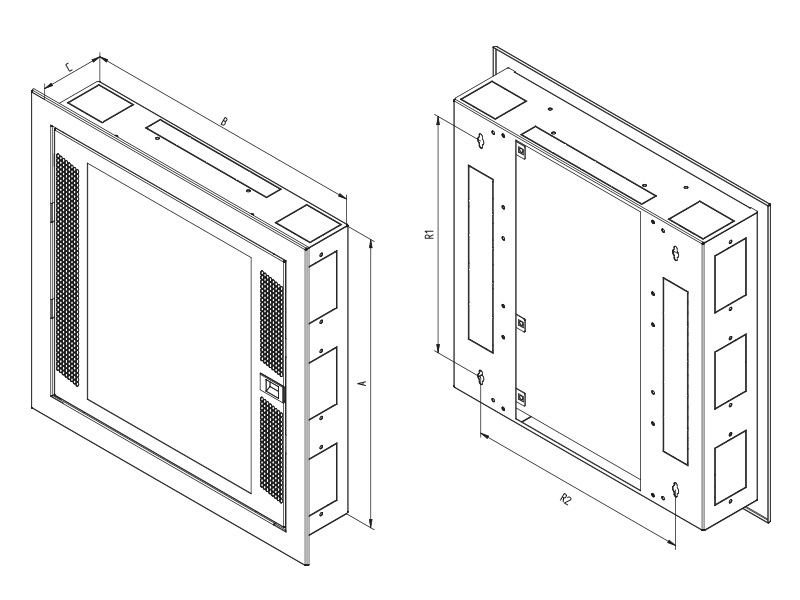 C
B
A
R1
R2