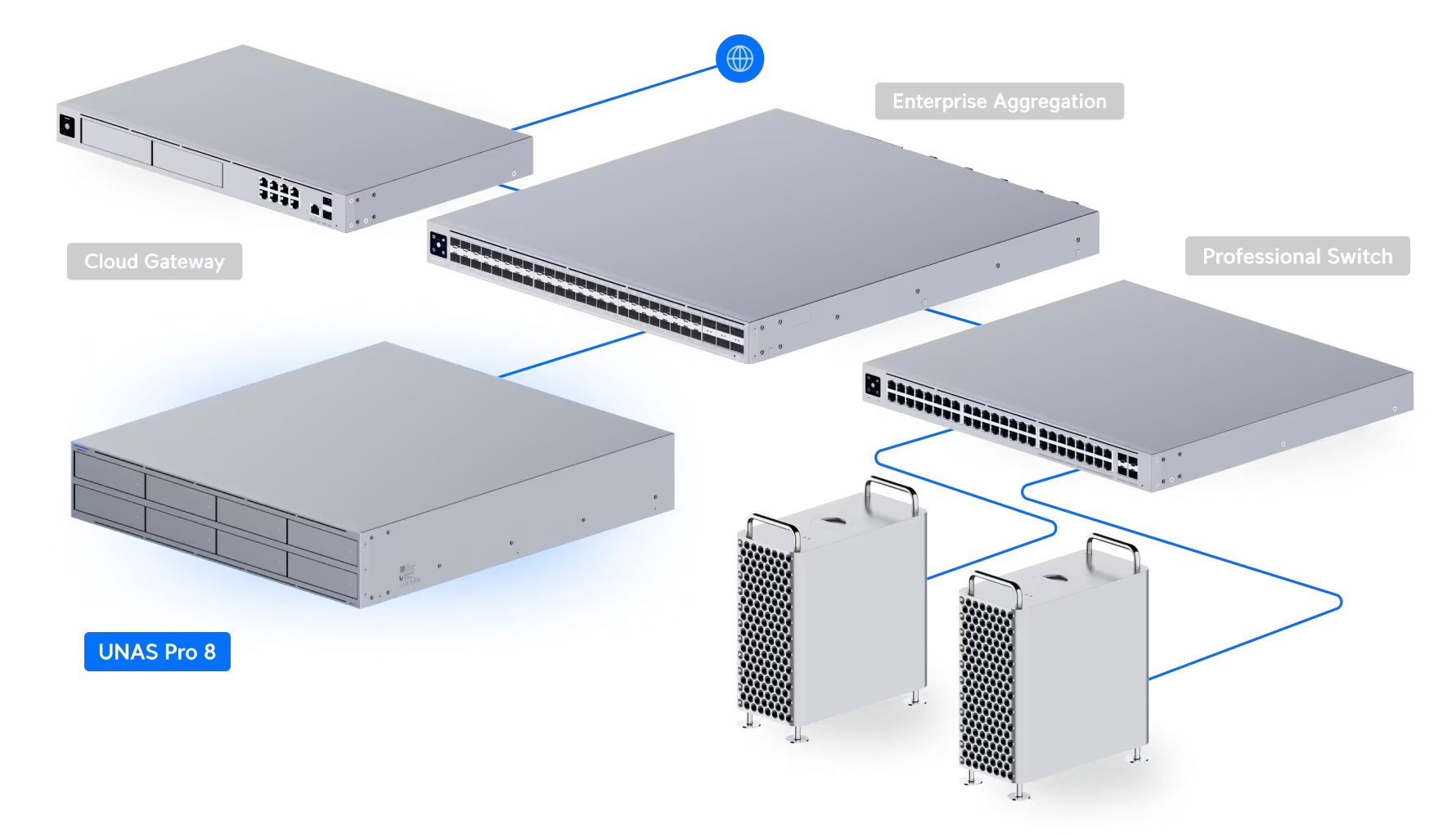 Enterprise Aggregation

Cloud Gateway

Professional Switch

UNAS Pro 8