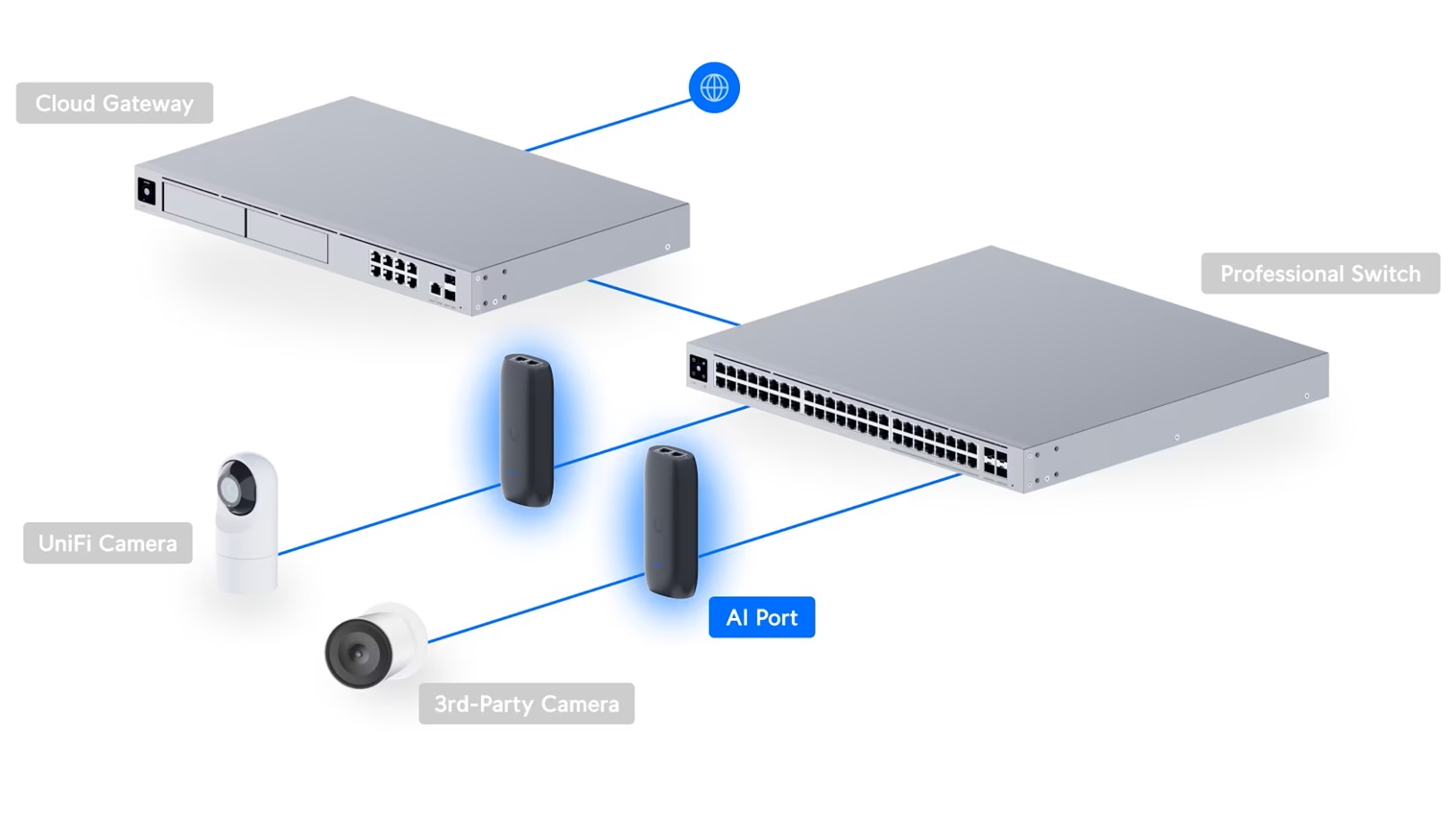 Cloud Gateway

Professional Switch

UniFi Camera

AI Port

3rd-Party Camera