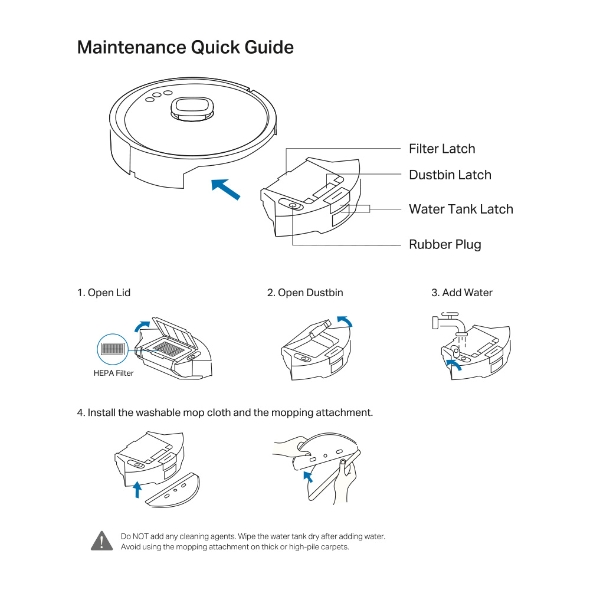 Maintenance Quick Guide

Filter Latch

Dustbin Latch

Water Tank Latch

Rubber Plug

1. Open Lid

HEPA Filter

2. Open Dustbin

3. Add Water

4. Install the washable mop cloth and the mopping attachment.

Do NOT add any cleaning agents. Wipe the water tank dry after adding water. Avoid using the mopping attachment on thick or high-pile carpets.